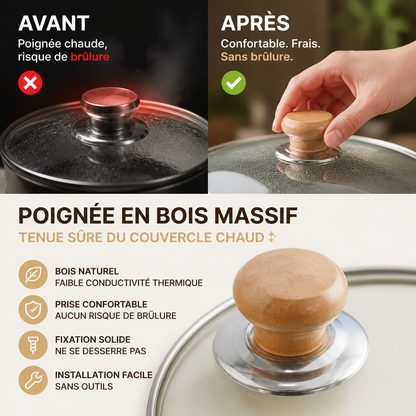 AVANT
Poignée chaude, risque de brûlure

APRÈS
Confortable. Frais. Sans brûlure.

POIGNÉE EN BOIS MASSIF
TENUE SÛRE DU COUVERCLE CHAUD

BOIS NATUREL
FAIBLE CONDUCTIVITÉ THERMIQUE

PRISE CONFORTABLE
AUCUN RISQUE DE BRÛLURE

FIXATION SOLIDE
NE SE DESSERRE PAS

INSTALLATION FACILE
SANS OUTILS